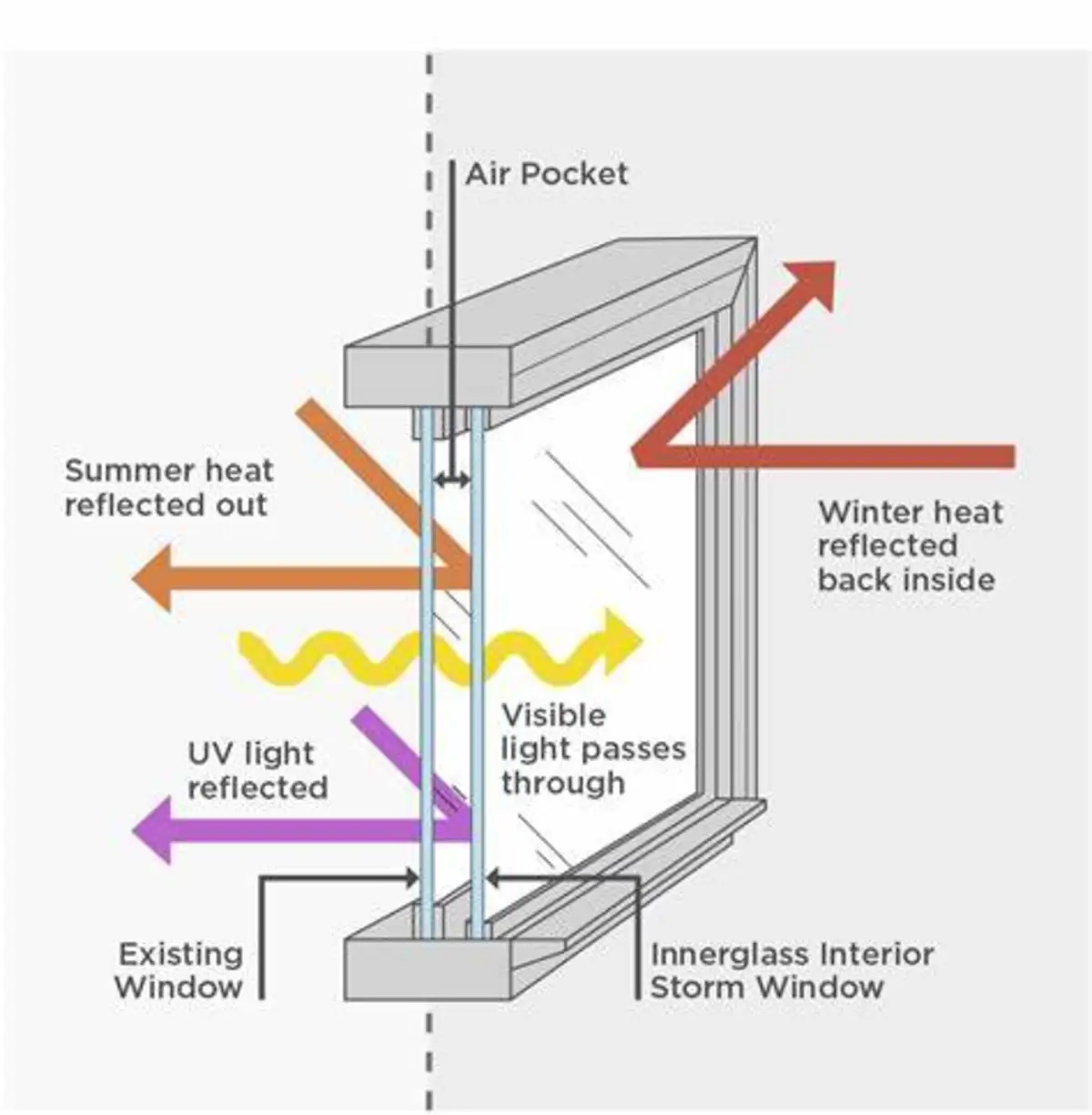 Air Pocket

Summer heat reflected out

Winter heat reflected back inside

Visible light passes through

UV light reflected

Existing Window

Innerglass Interior Storm Window